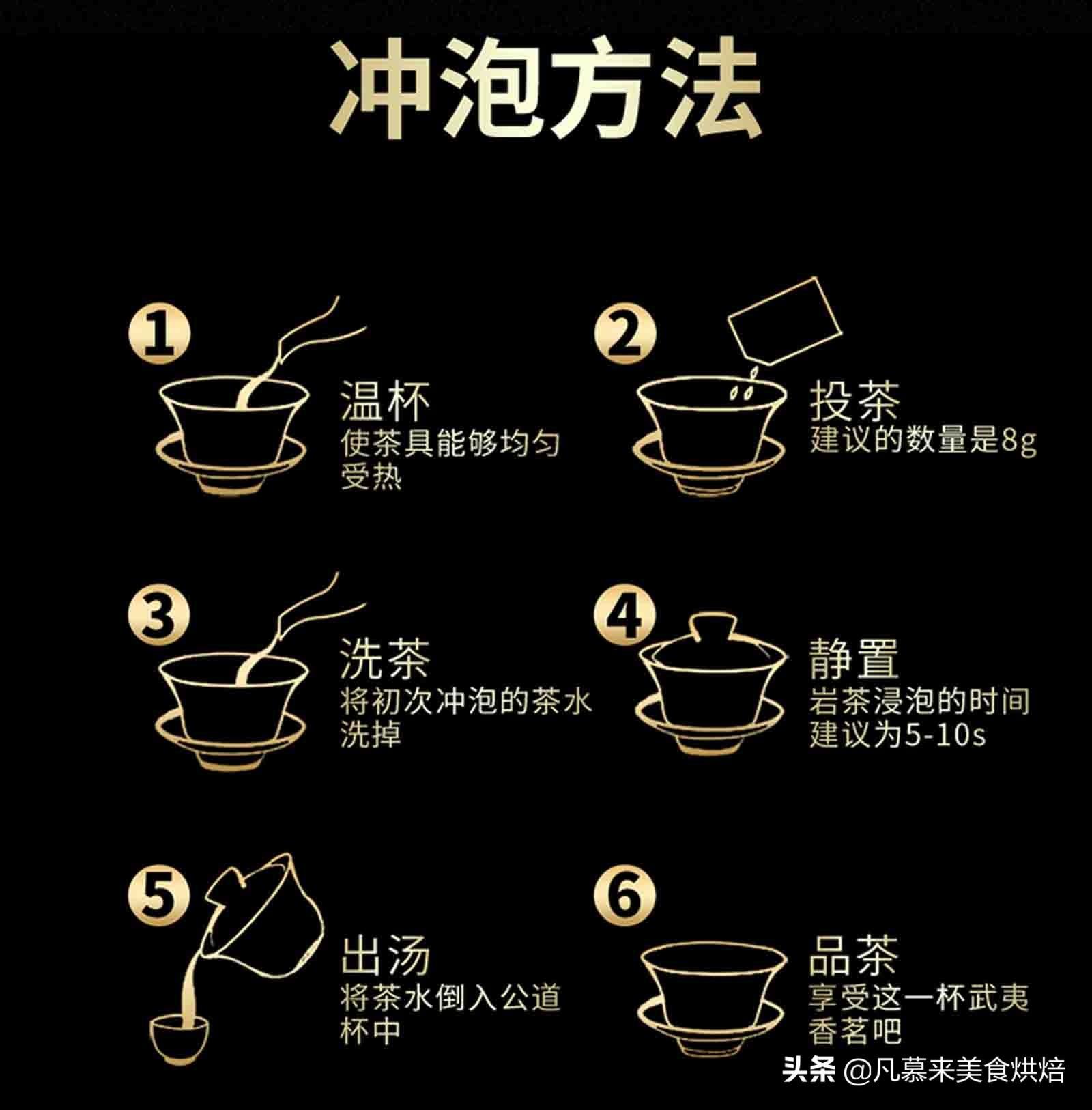 冲泡方法

1
温杯
使茶具能够均匀受热

2
投茶
建议的数量是8g

3
洗茶
将初次冲泡的茶水洗掉

4
静置
岩茶浸泡的时间建议为5-10s

5
出汤
将茶水倒入公道杯中

6
品茶
享受这一杯武夷香茗吧

头条 @凡慕来美食烘焙