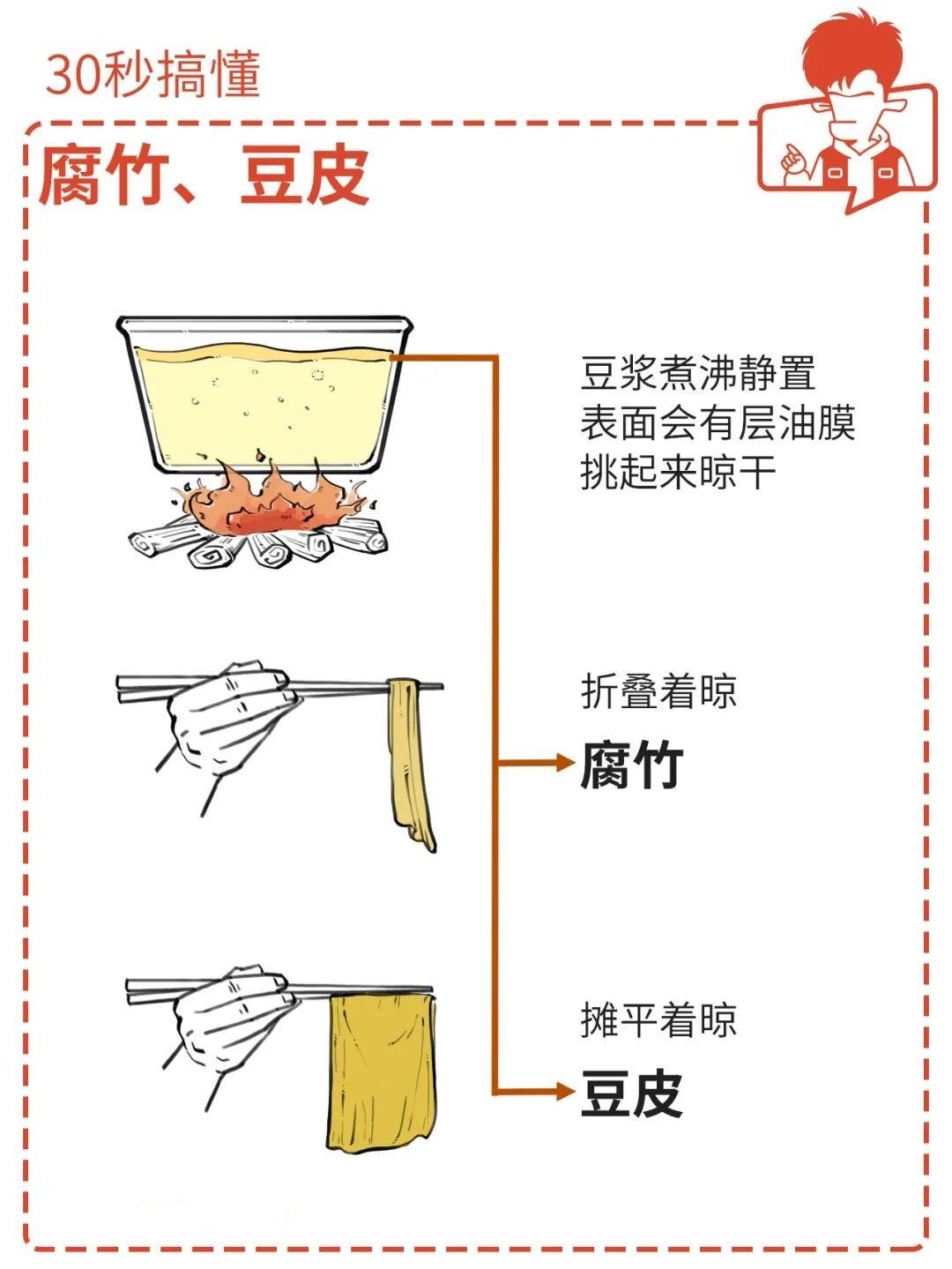 30秒搞懂

腐竹、豆皮

豆浆煮沸静置
表面会有层油膜
挑起来晾干

折叠着晾

腐竹

摊平着晾

豆皮